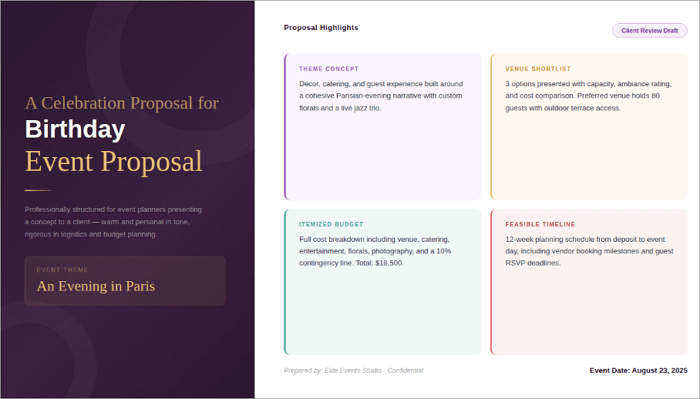 A Celebration Proposal for

Birthday

Event Proposal

Professionally structured for event planners presenting a concept to a client — warm and personal in tone, rigorous in logistics and budget planning.

EVENT THEME

An Evening in Paris

Proposal Highlights

Client Review Draft

THEME CONCEPT

Décor, catering, and guest experience built around a cohesive Parisian-evening narrative with custom florals and a live jazz trio.

VENUE SHORTLIST

3 options presented with capacity, ambiance rating, and cost comparison. Preferred venue holds 80 guests with outdoor terrace access.

ITEMIZED BUDGET

Full cost breakdown including venue, catering, entertainment, florals, photography, and a 10% contingency line. Total: $18,500.

FEASIBLE TIMELINE

12-week planning schedule from deposit to event day, including vendor booking milestones and guest RSVP deadlines.

Prepared by: Elite Events Studio · Confidential

Event Date: August 23, 2025